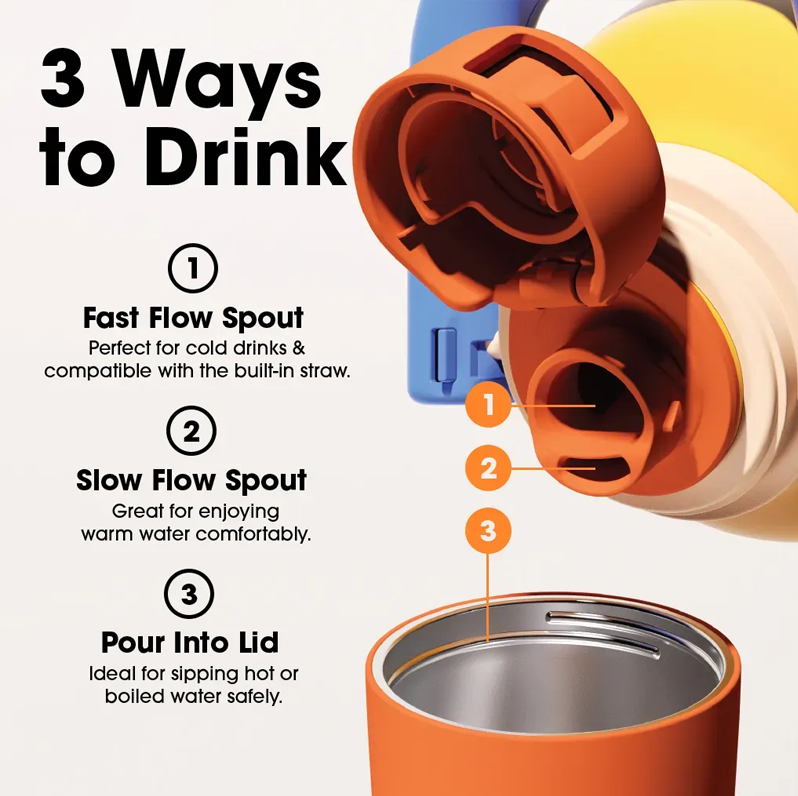 3 Ways to Drink

1

Fast Flow Spout

Perfect for cold drinks & compatible with the built-in straw.

2

Slow Flow Spout

Great for enjoying warm water comfortably.

3

Pour Into Lid

Ideal for sipping hot or boiled water safely.

1

2

3