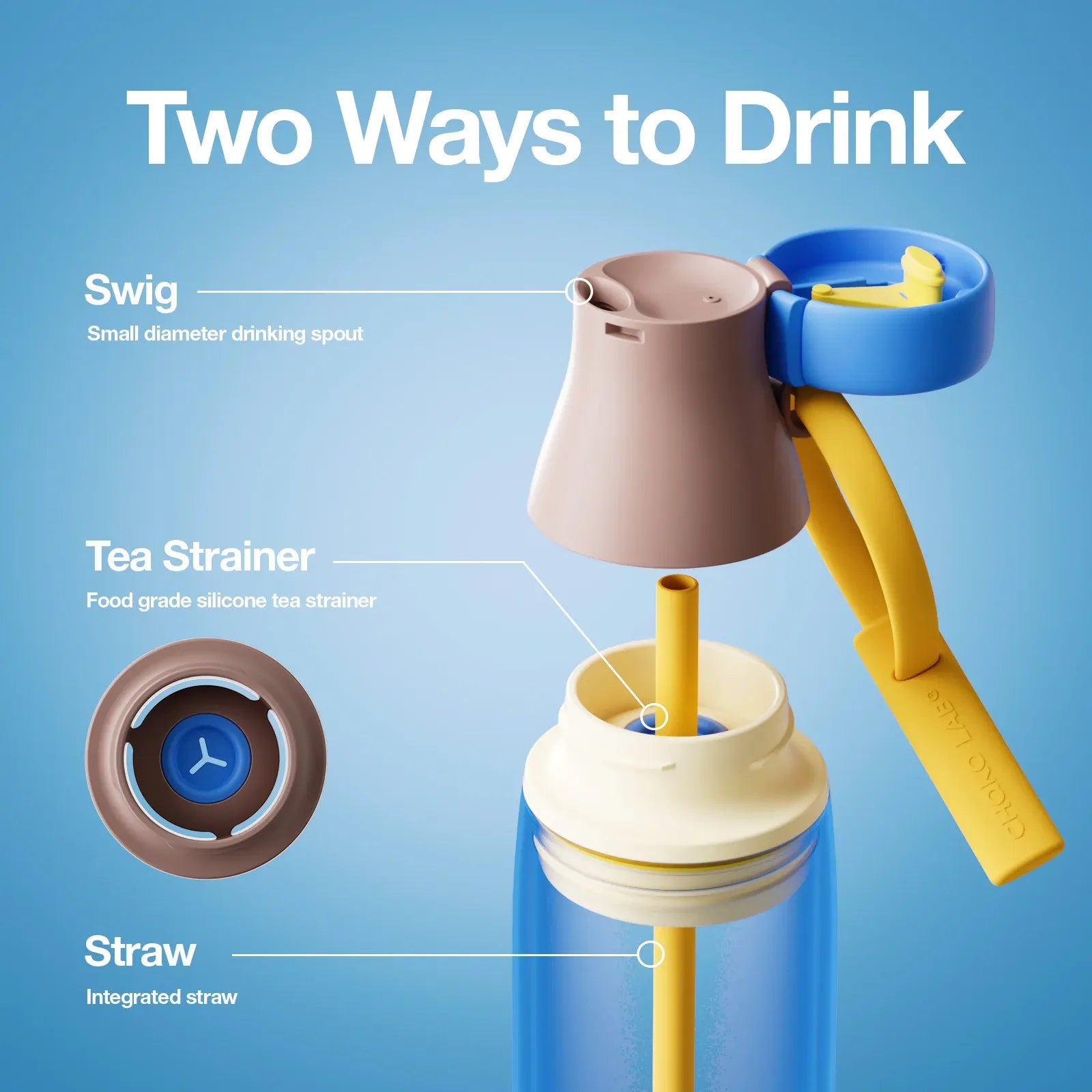 Two Ways to Drink

Swig
Small diameter drinking spout

Tea Strainer
Food grade silicone tea strainer

Straw
Integrated straw

CHAKO LAB®